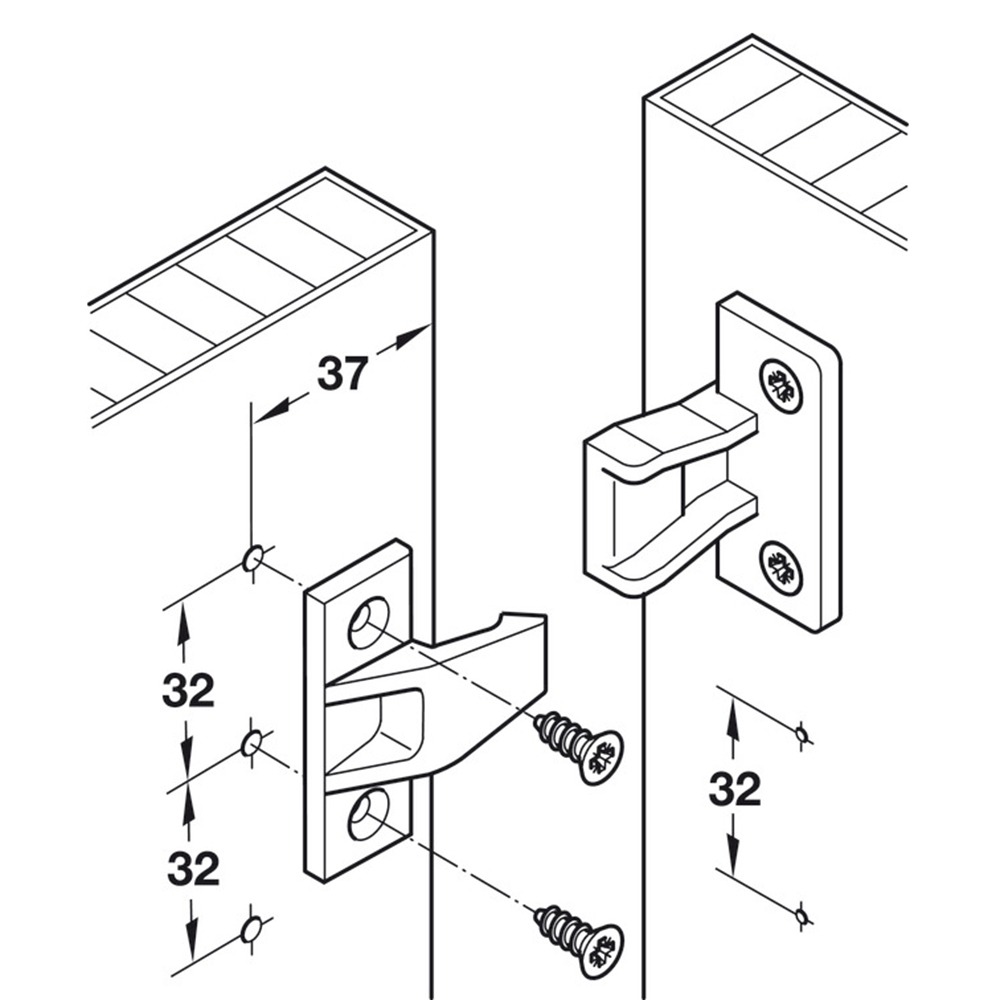 37

32

32

32